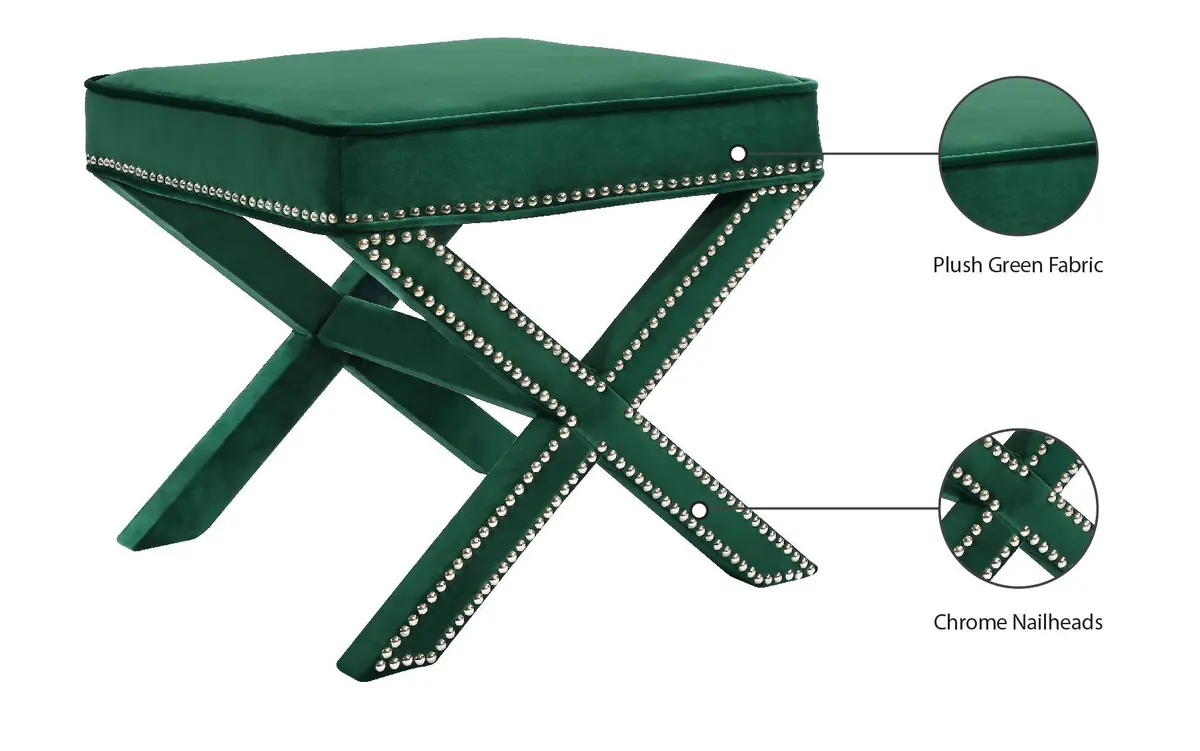 Plush Green Fabric

Chrome Nailheads