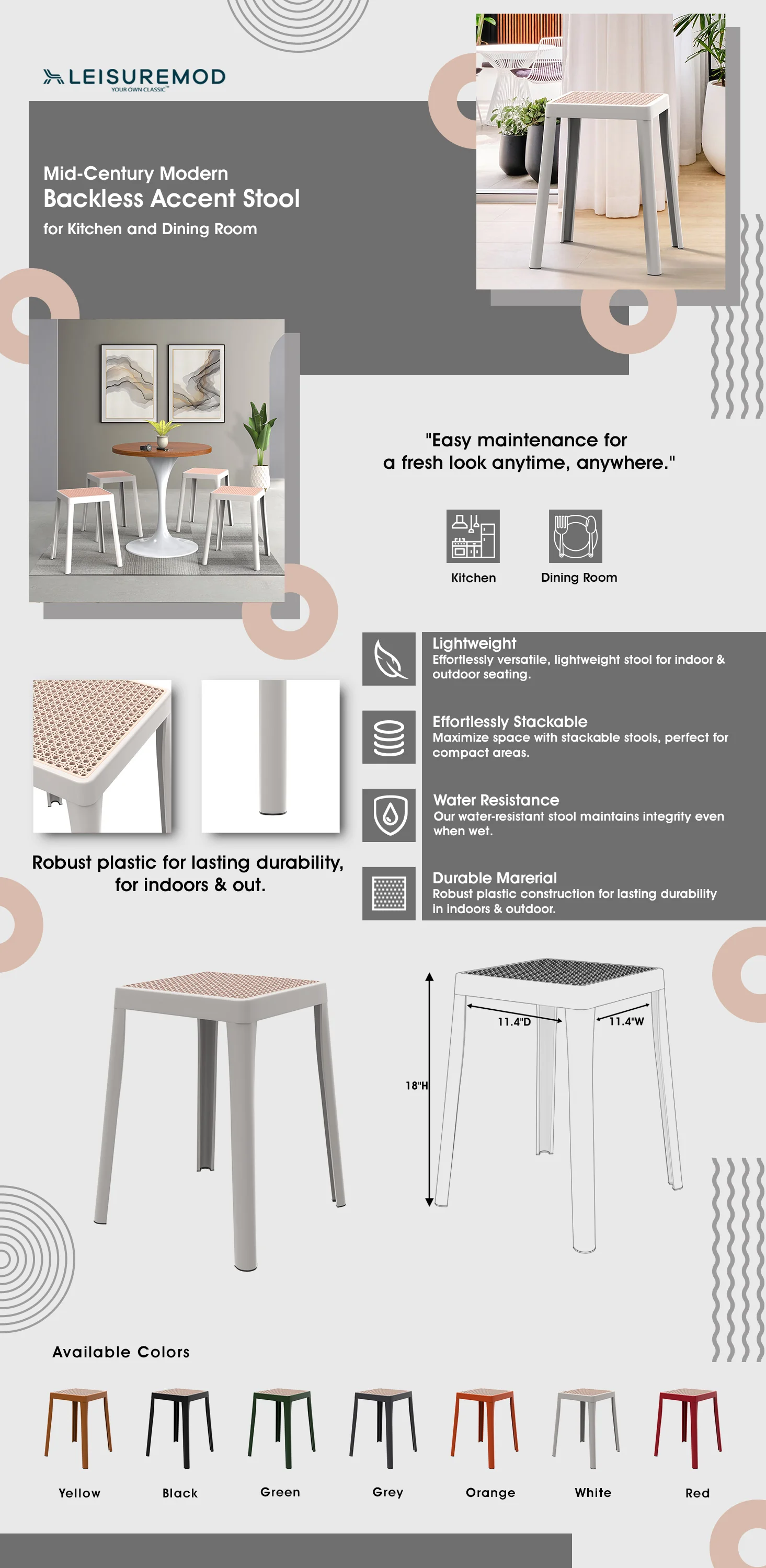 LEISUREMOD
YOUR OWN CLASSIC™

Mid-Century Modern
Backless Accent Stool
for Kitchen and Dining Room

"Easy maintenance for a fresh look anytime, anywhere."

Kitchen

Dining Room

Lightweight
Effortlessly versatile, lightweight stool for indoor & outdoor seating.

Effortlessly Stackable
Maximize space with stackable stools, perfect for compact areas.

Water Resistance
Our water-resistant stool maintains integrity even when wet.

Durable Marerial
Robust plastic construction for lasting durability in indoors & outdoor.

Robust plastic for lasting durability, for indoors & out.

11.4"D

11.4"W

18"H

Available Colors

Yellow

Black

Green

Grey

Orange

White

Red