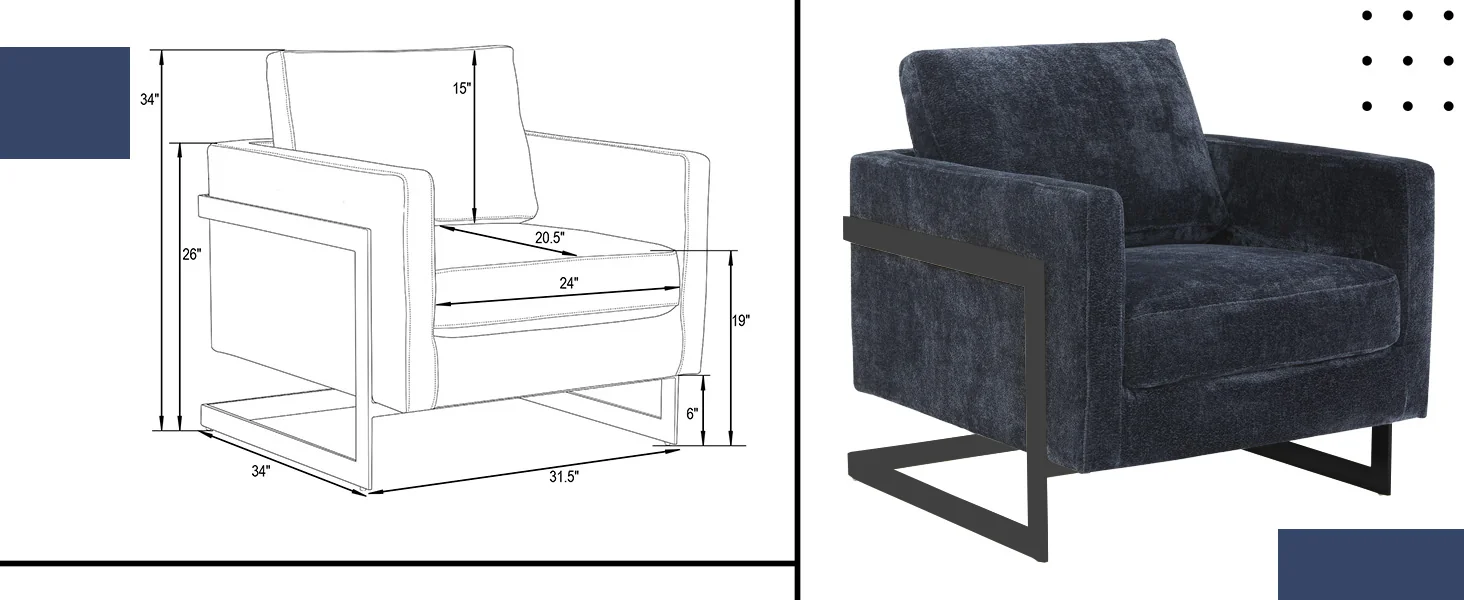 34"
15"
26"
20.5"
24"
19"
6"
34"
31.5"