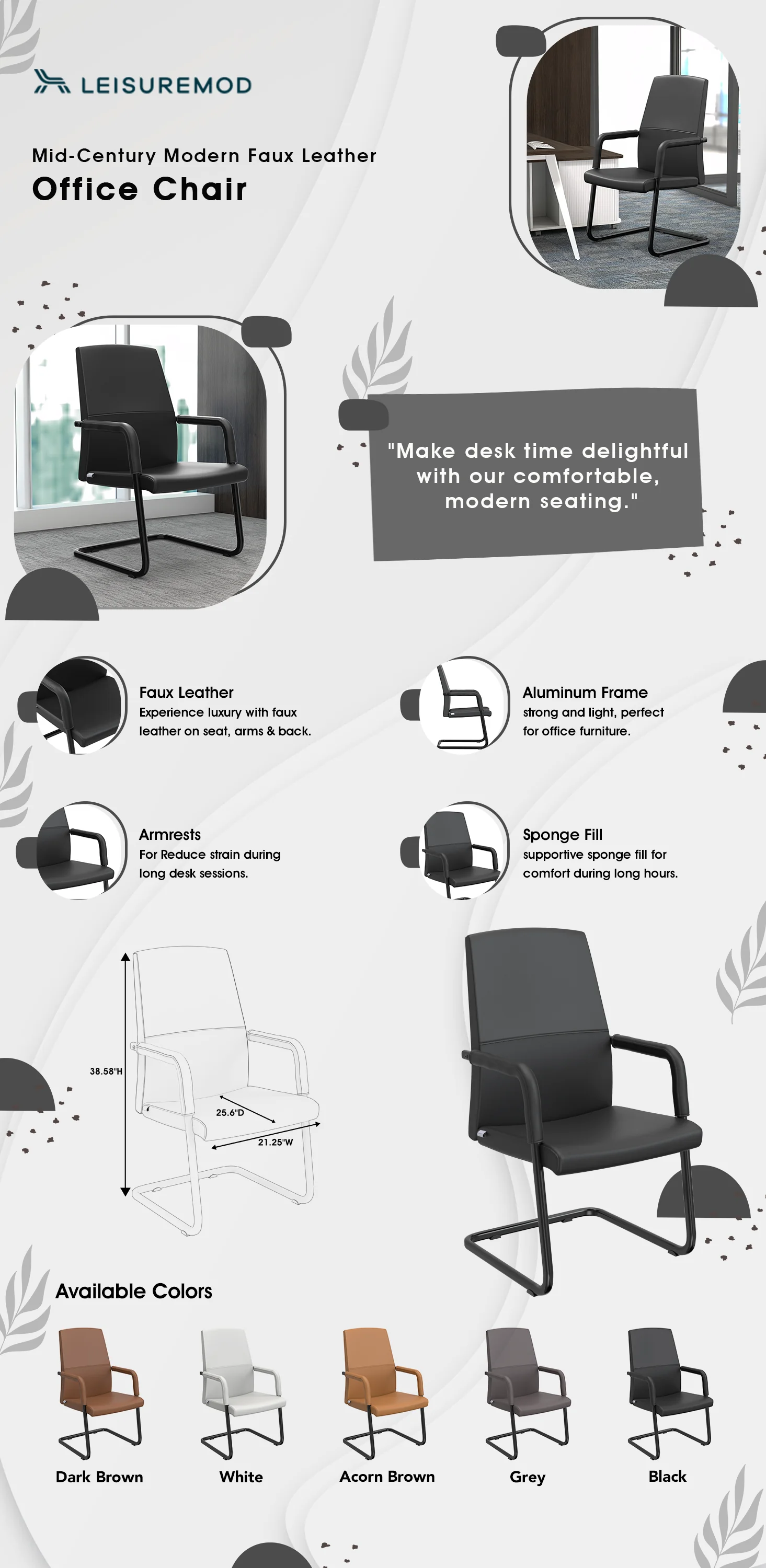 LEISUREMOD

Mid-Century Modern Faux Leather
Office Chair

"Make desk time delightful with our comfortable, modern seating."

Faux Leather
Experience luxury with faux leather on seat, arms & back.

Aluminum Frame
strong and light, perfect for office furniture.

Armrests
For Reduce strain during long desk sessions.

Sponge Fill
supportive sponge fill for comfort during long hours.

38.58"H
25.6"D
21.25"W

Available Colors

Dark Brown
White
Acorn Brown
Grey
Black